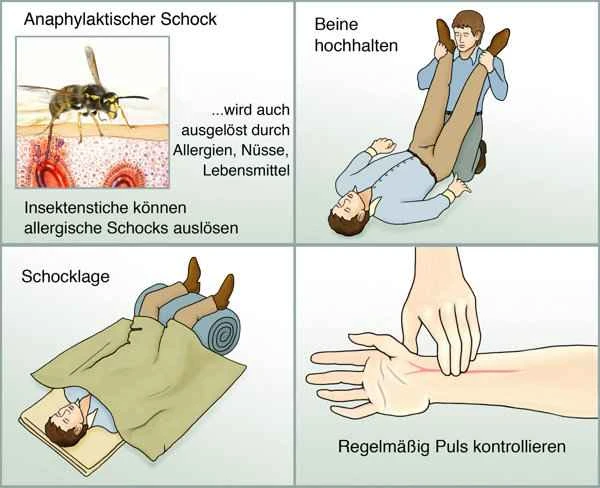 Anaphylaktischer Schock

...wird auch ausgelöst durch Allergien, Nüsse, Lebensmittel

Insektenstiche können allergische Schocks auslösen

Beine hochhalten

Schocklage

Regelmäßig Puls kontrollieren