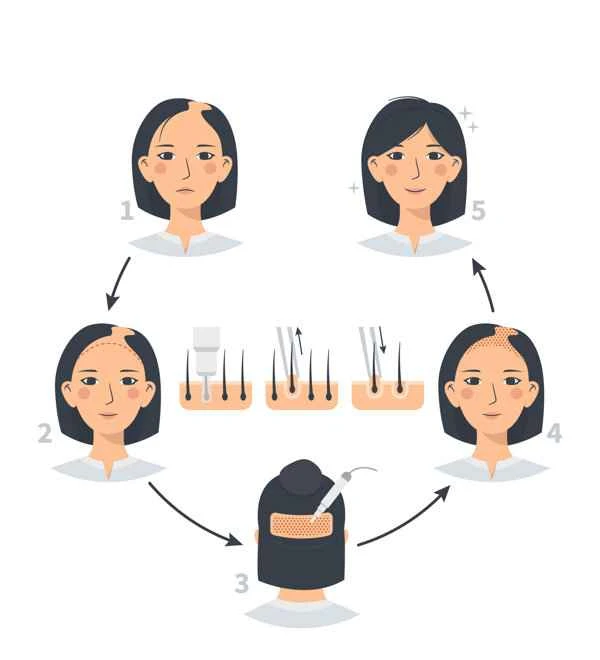 1
5
2
4
3